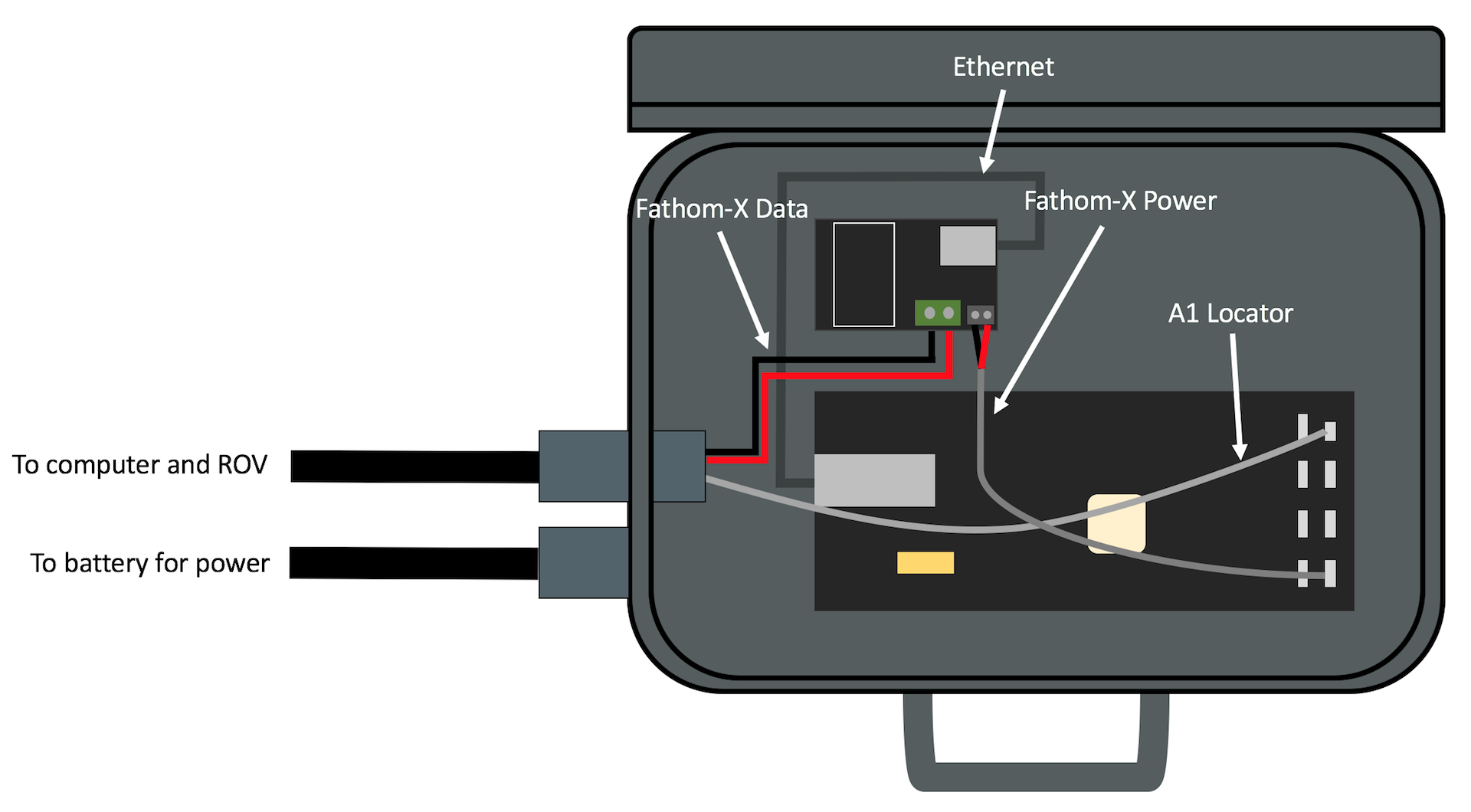 Ethernet

Fathom-X Data

Fathom-X Power

A1 Locator

To computer and ROV

To battery for power